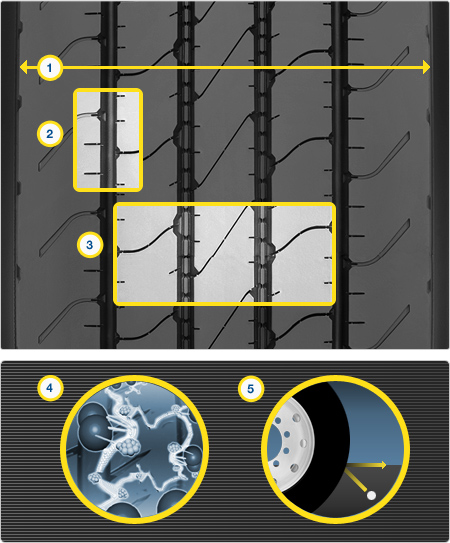 1

2

3

4

5