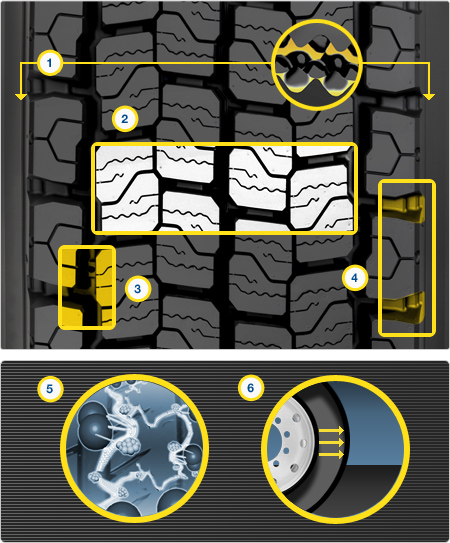 1
2
3
4
5
6