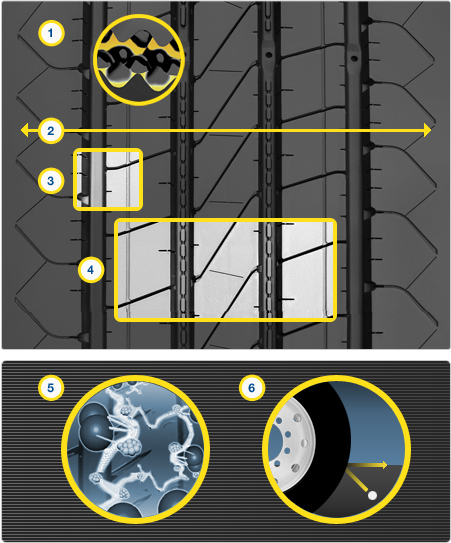 1
2
3
4
5
6